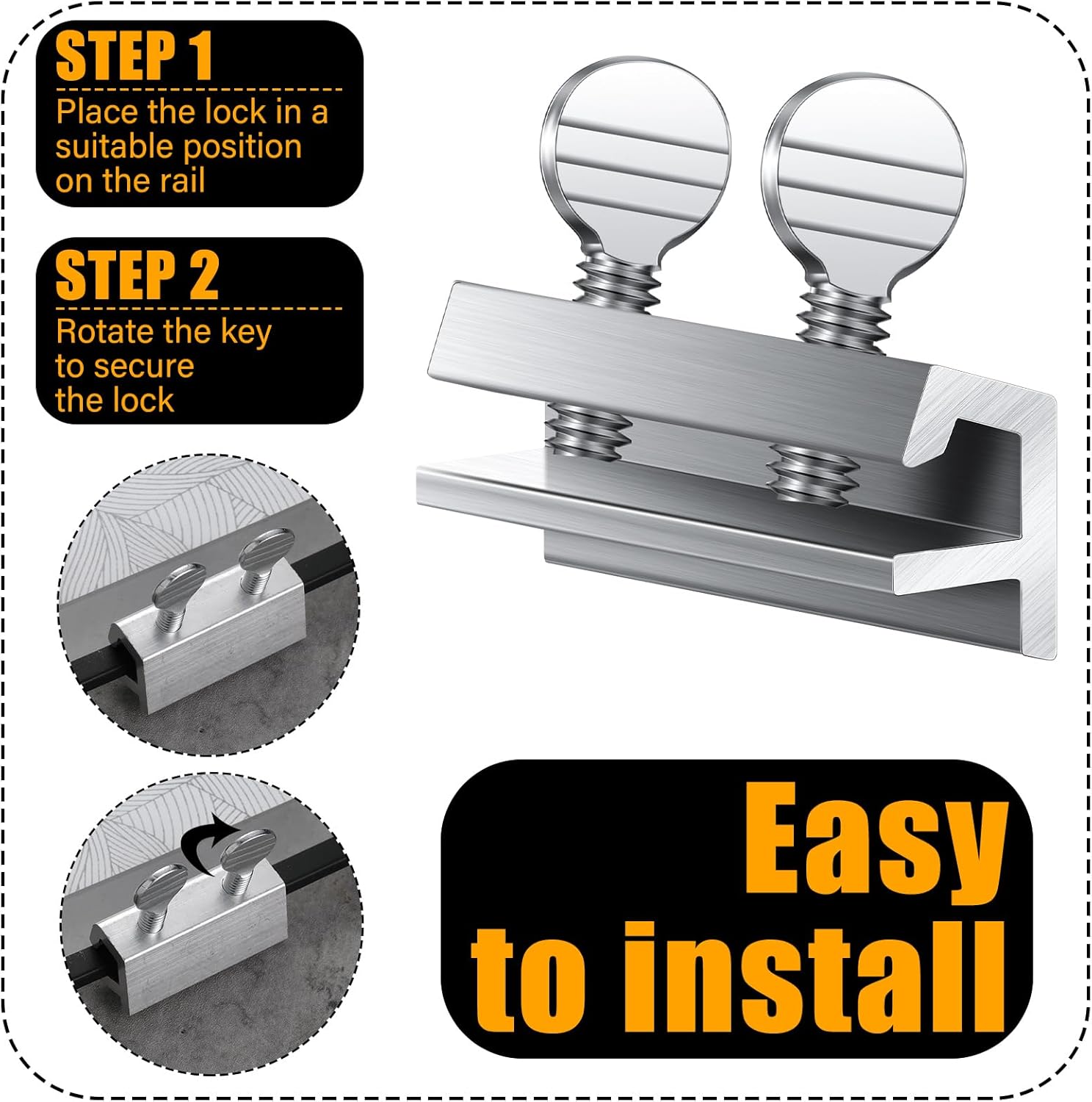 STEP 1

Place the lock in a suitable position on the rail

STEP 2

Rotate the key to secure the lock

Easy to install