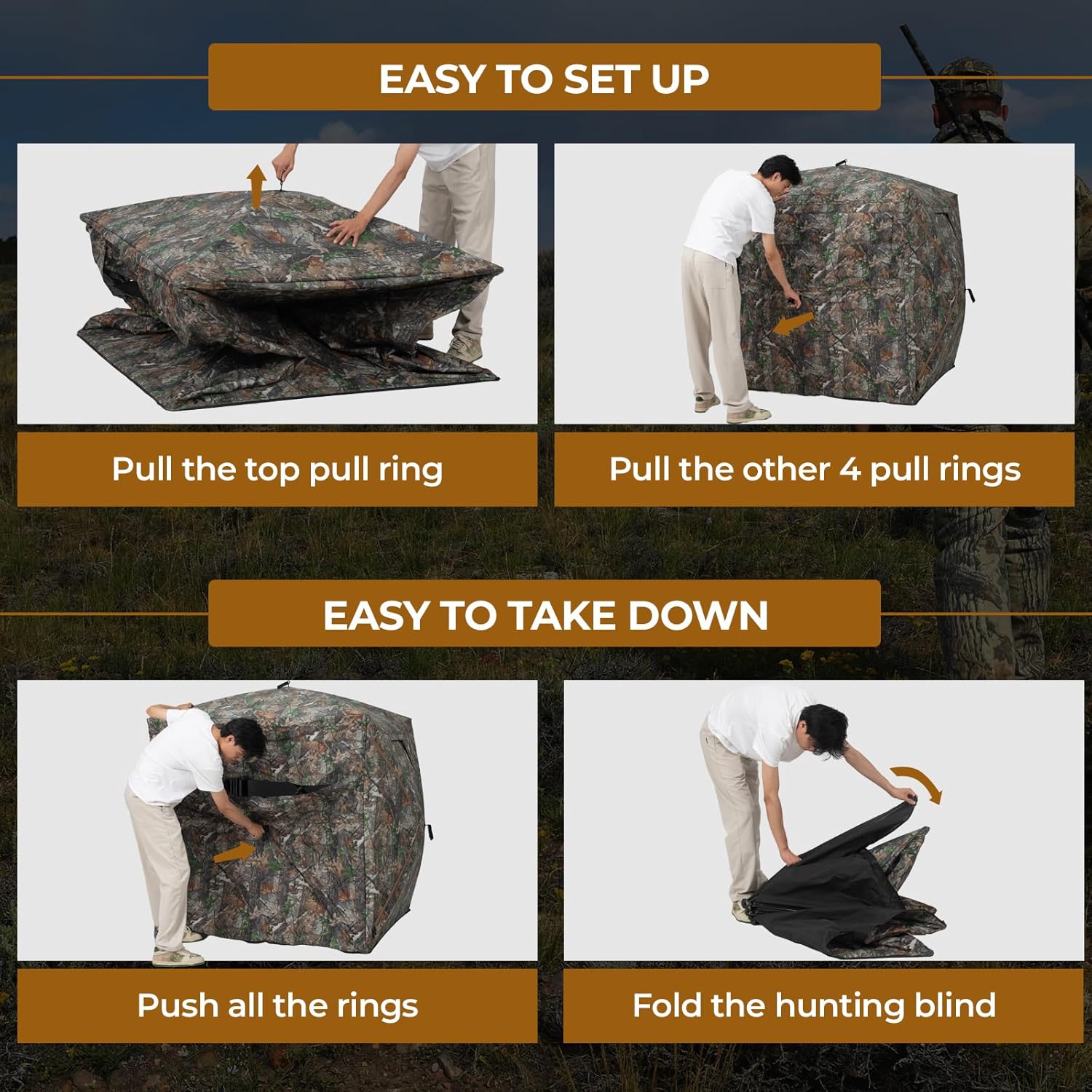 EASY TO SET UP

Pull the top pull ring

Pull the other 4 pull rings

EASY TO TAKE DOWN

Push all the rings

Fold the hunting blind