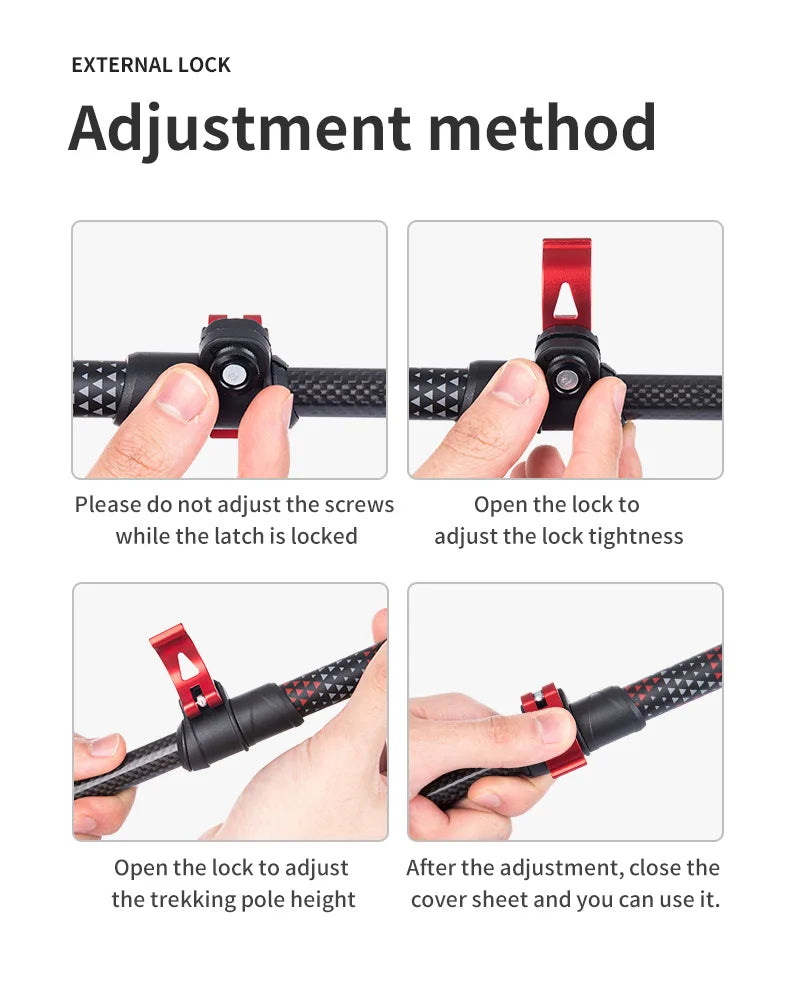 EXTERNAL LOCK

Adjustment method

Please do not adjust the screws while the latch is locked

Open the lock to adjust the lock tightness

Open the lock to adjust the trekking pole height

After the adjustment, close the cover sheet and you can use it.