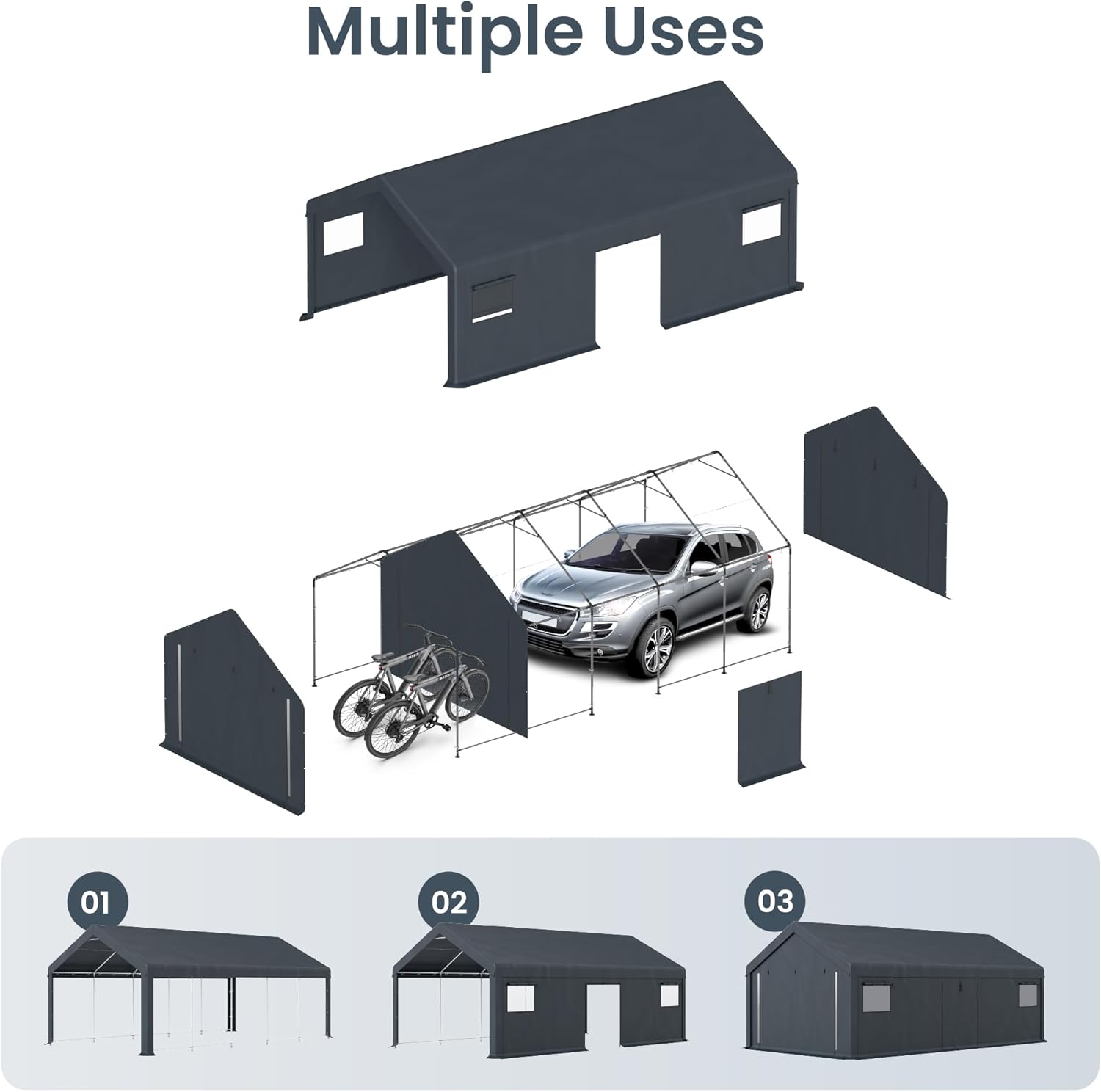 Multiple Uses

01

02

03