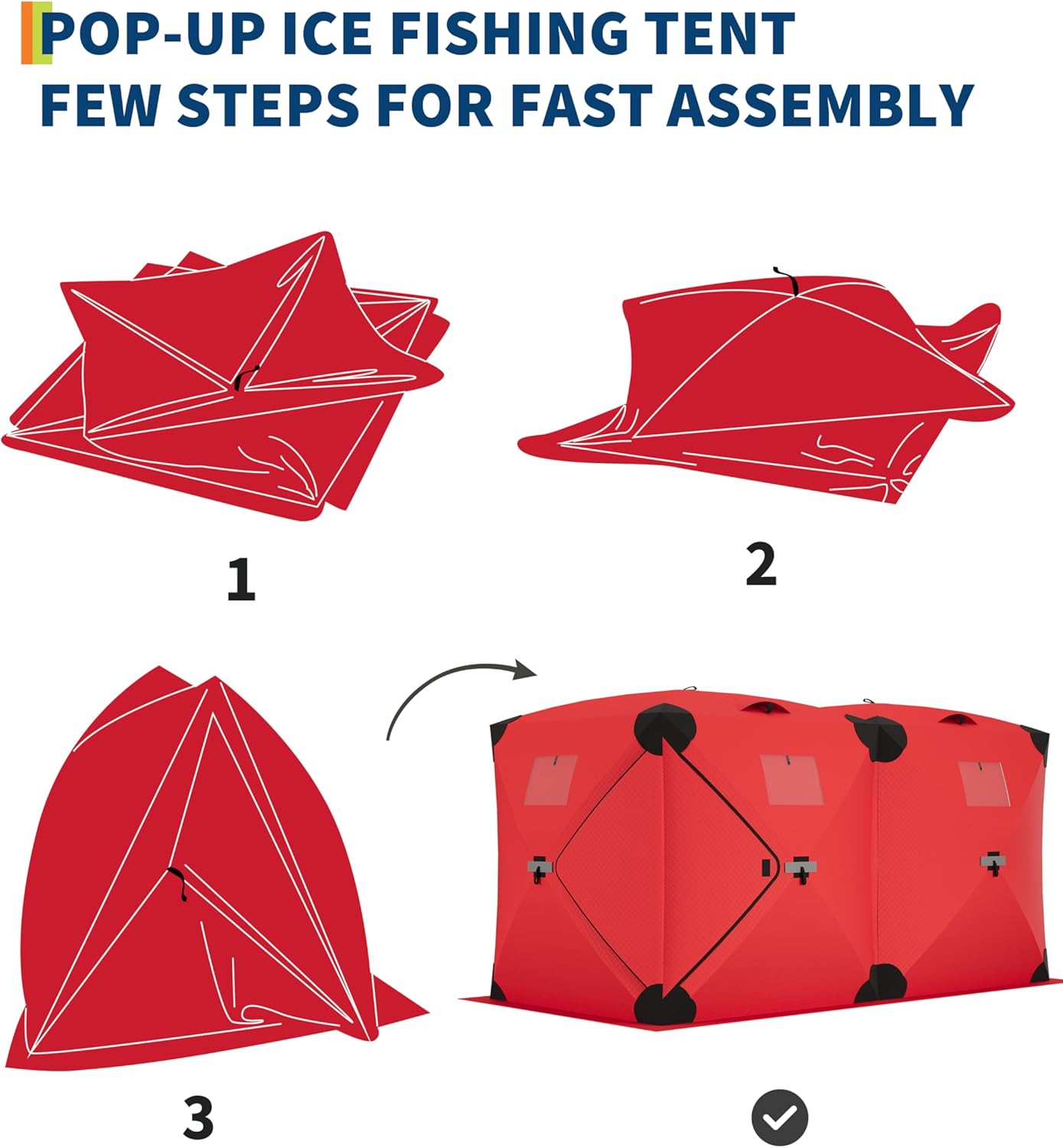 POP-UP ICE FISHING TENT
FEW STEPS FOR FAST ASSEMBLY

1

2

3