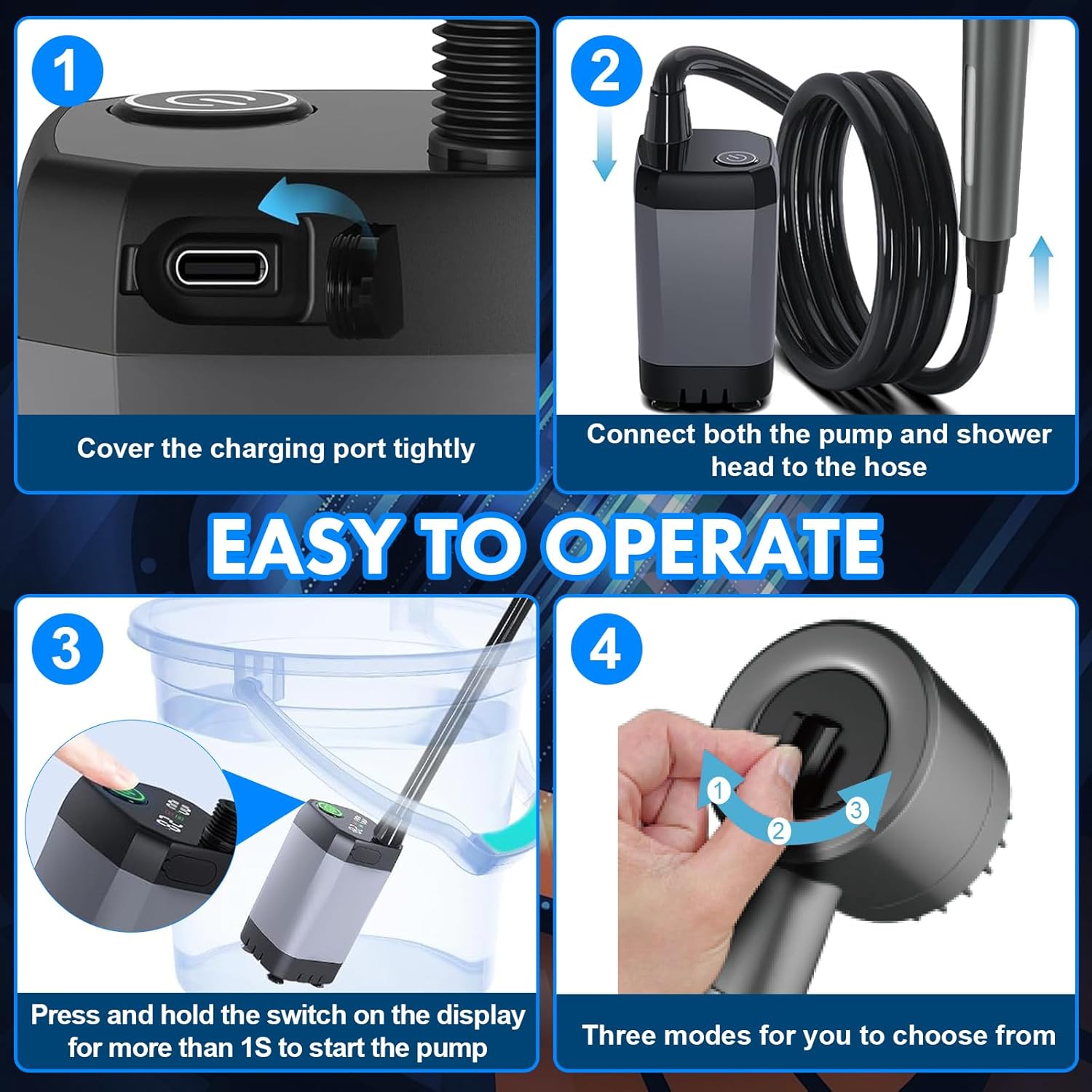 1

Cover the charging port tightly

2

Connect both the pump and shower head to the hose

EASY TO OPERATE

3

Press and hold the switch on the display for more than 1S to start the pump

4

1
2
3

Three modes for you to choose from